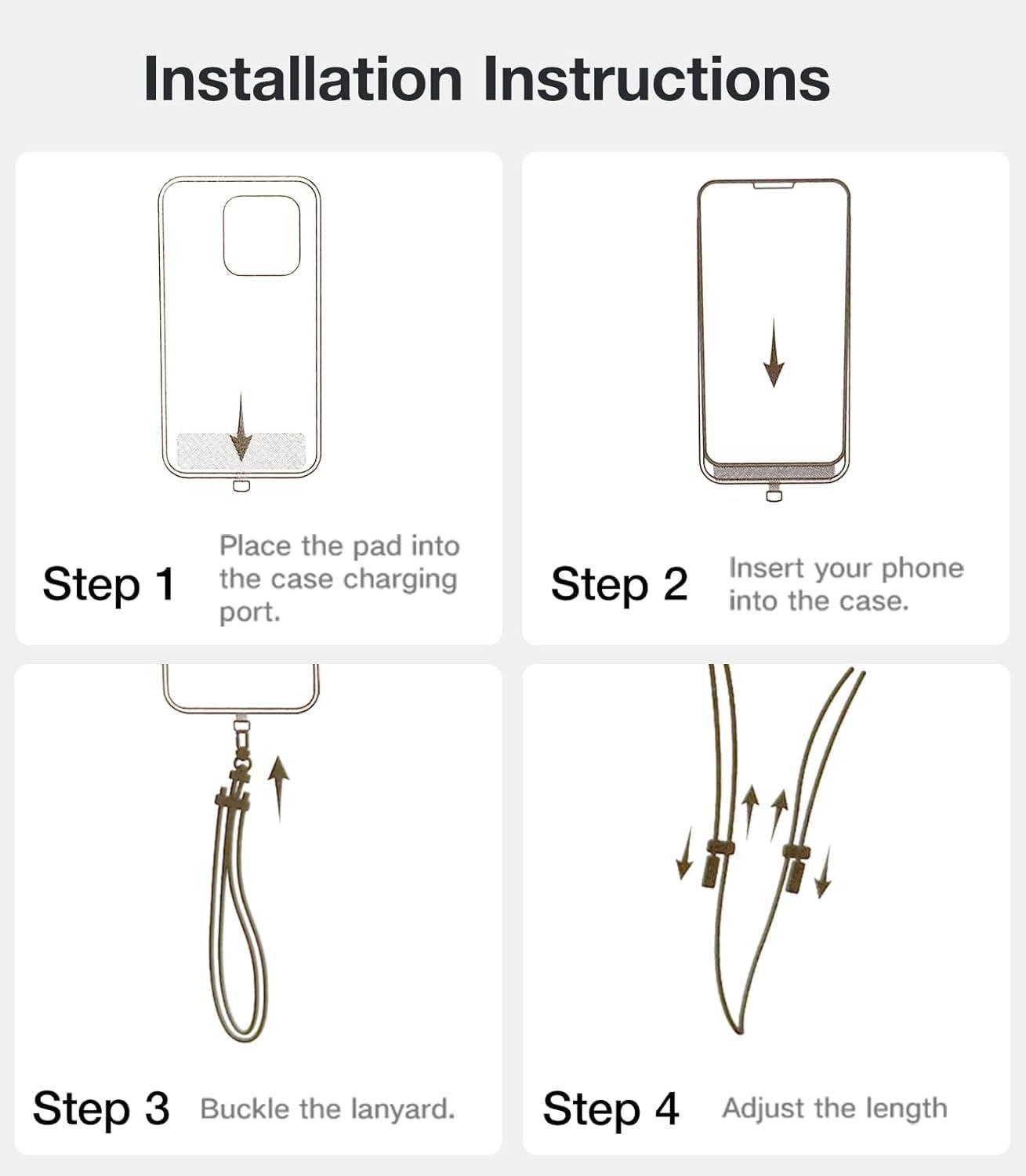 Installation Instructions

Step 1 Place the pad into the case charging port.

Step 2 Insert your phone into the case.

Step 3 Buckle the lanyard.

Step 4 Adjust the length