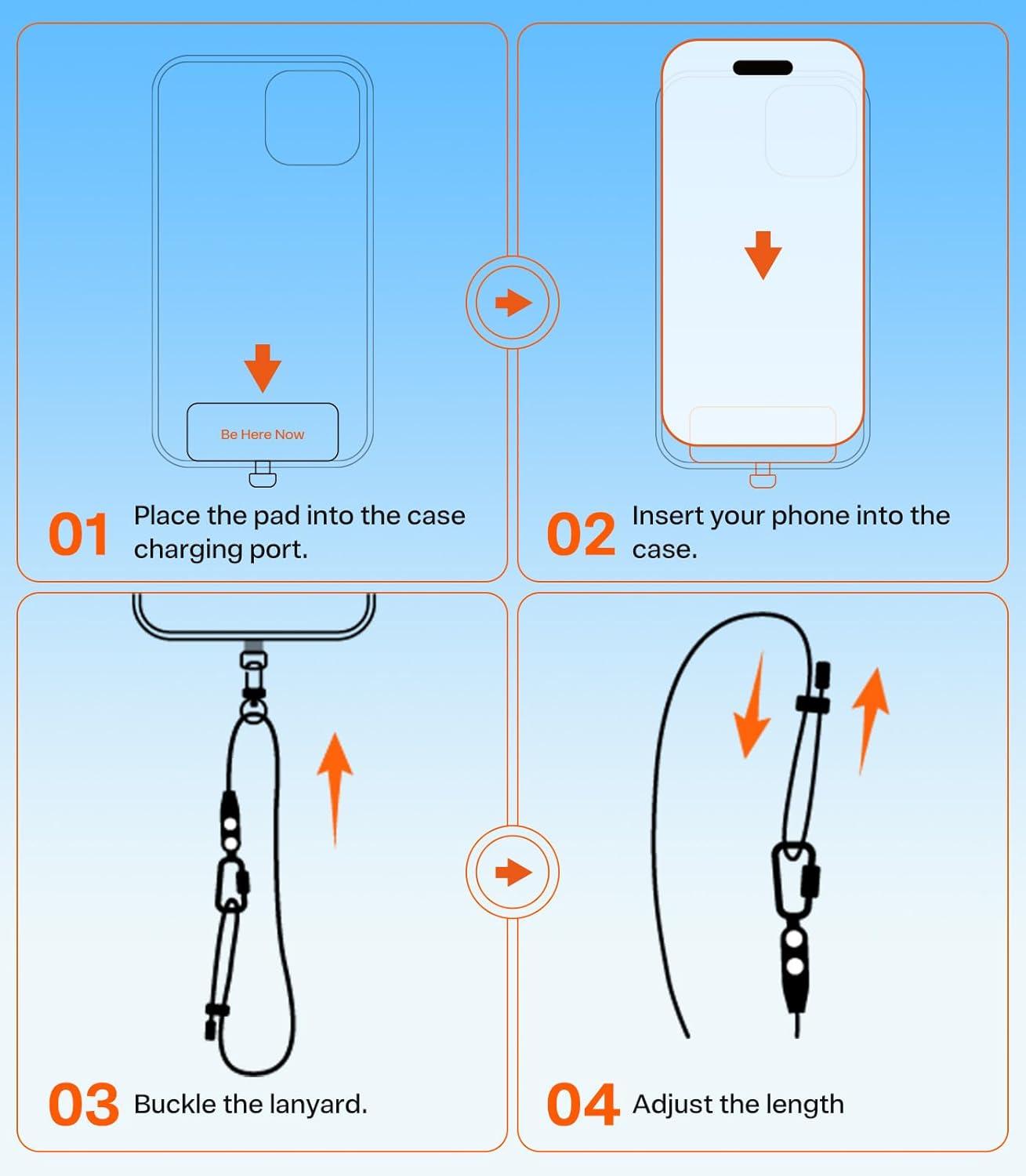 Be Here Now

01 Place the pad into the case charging port.

02 Insert your phone into the case.

03 Buckle the lanyard.

04 Adjust the length