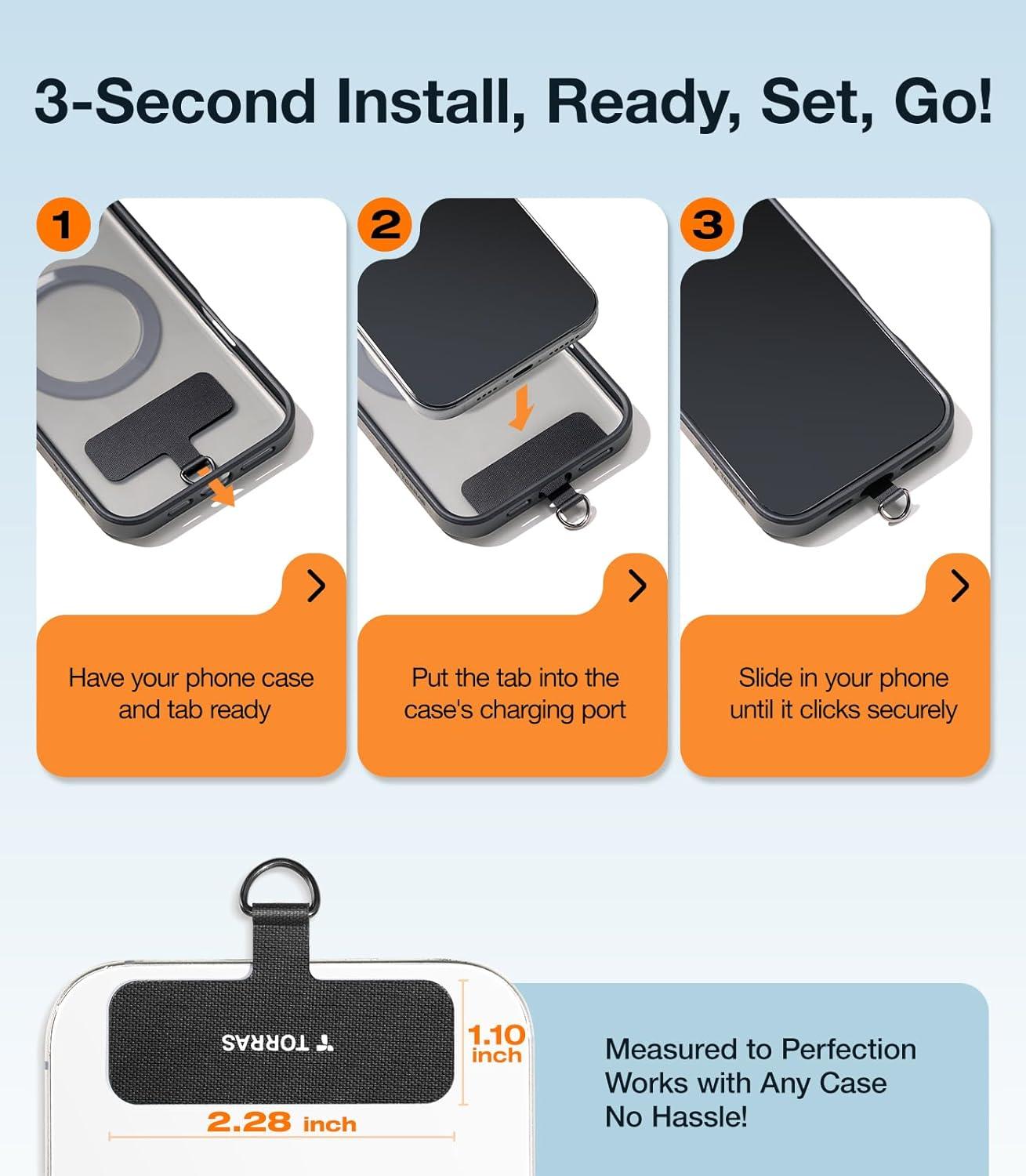 3-Second Install, Ready, Set, Go!

1

Have your phone case and tab ready

2

Put the tab into the case's charging port

3

Slide in your phone until it clicks securely

TORRAS

1.10 inch

2.28 inch

Measured to Perfection
Works with Any Case
No Hassle!